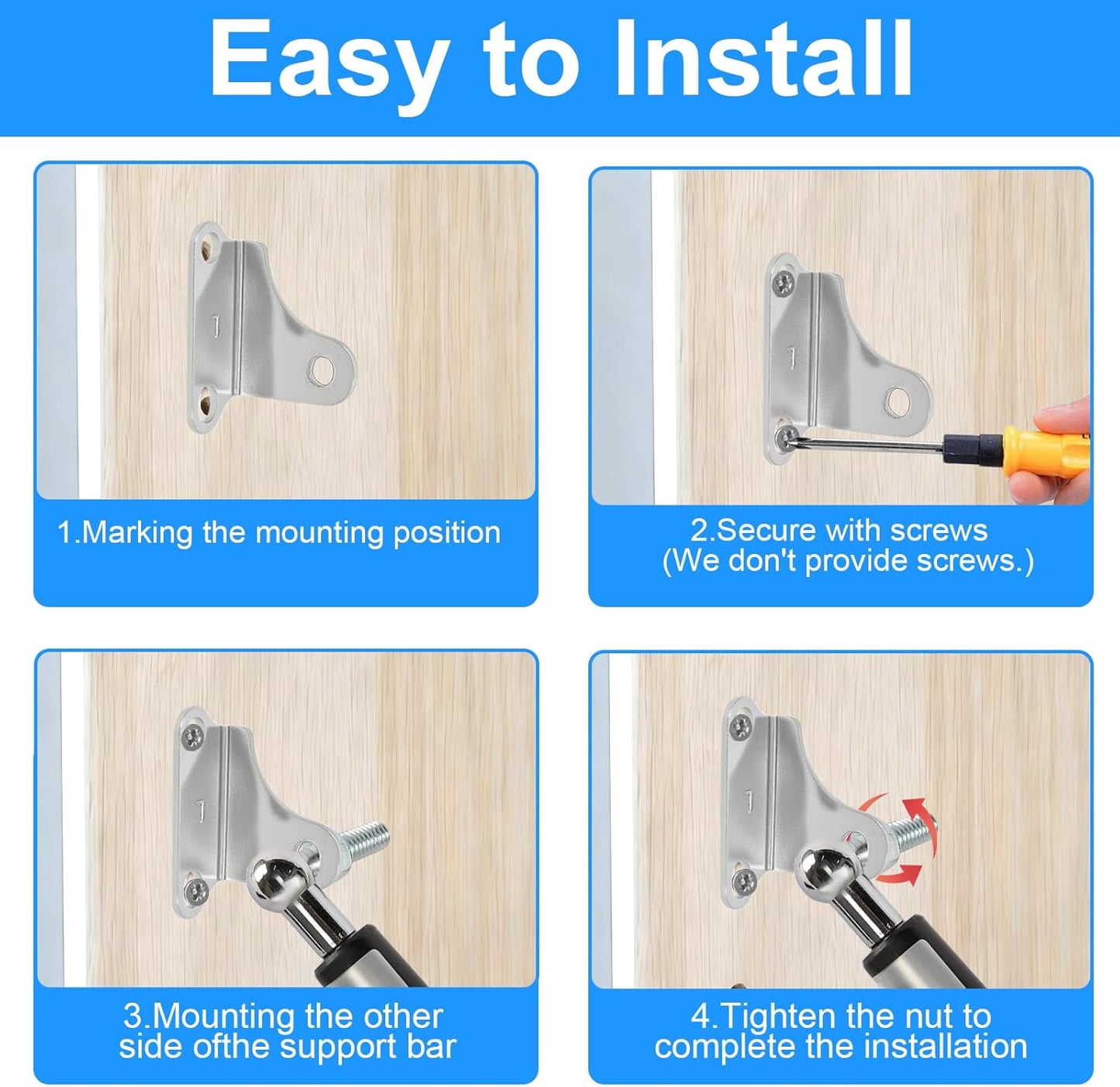 Easy to Install

1.Marking the mounting position

2.Secure with screws
(We don't provide screws.)

3.Mounting the other side ofthe support bar

4.Tighten the nut to complete the installation