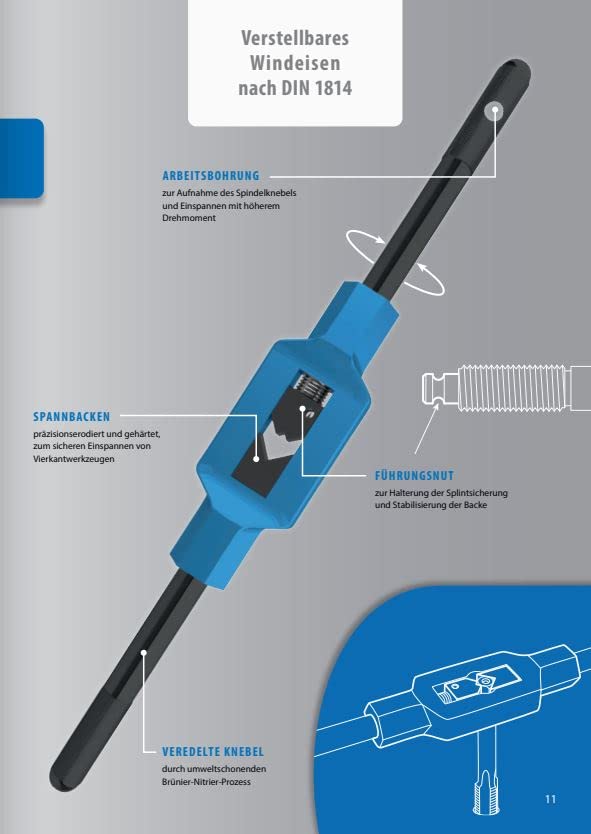 Verstellbares Windeisen nach DIN 1814

ARBEITSBOHRUNG
zur Aufnahme des Spindelknebels und Einspannen mit höherem Drehmoment

SPANNBACKEN
präzisionserodiert und gehärtet, zum sicheren Einspannen von Vierkantwerkzeugen

FÜHRUNGSNUT
zur Halterung der Splintsicherung und Stabilisierung der Backe

VEREDELTE KNEBEL
durch umweltschonenden Brünier-Nitrier-Prozess

11