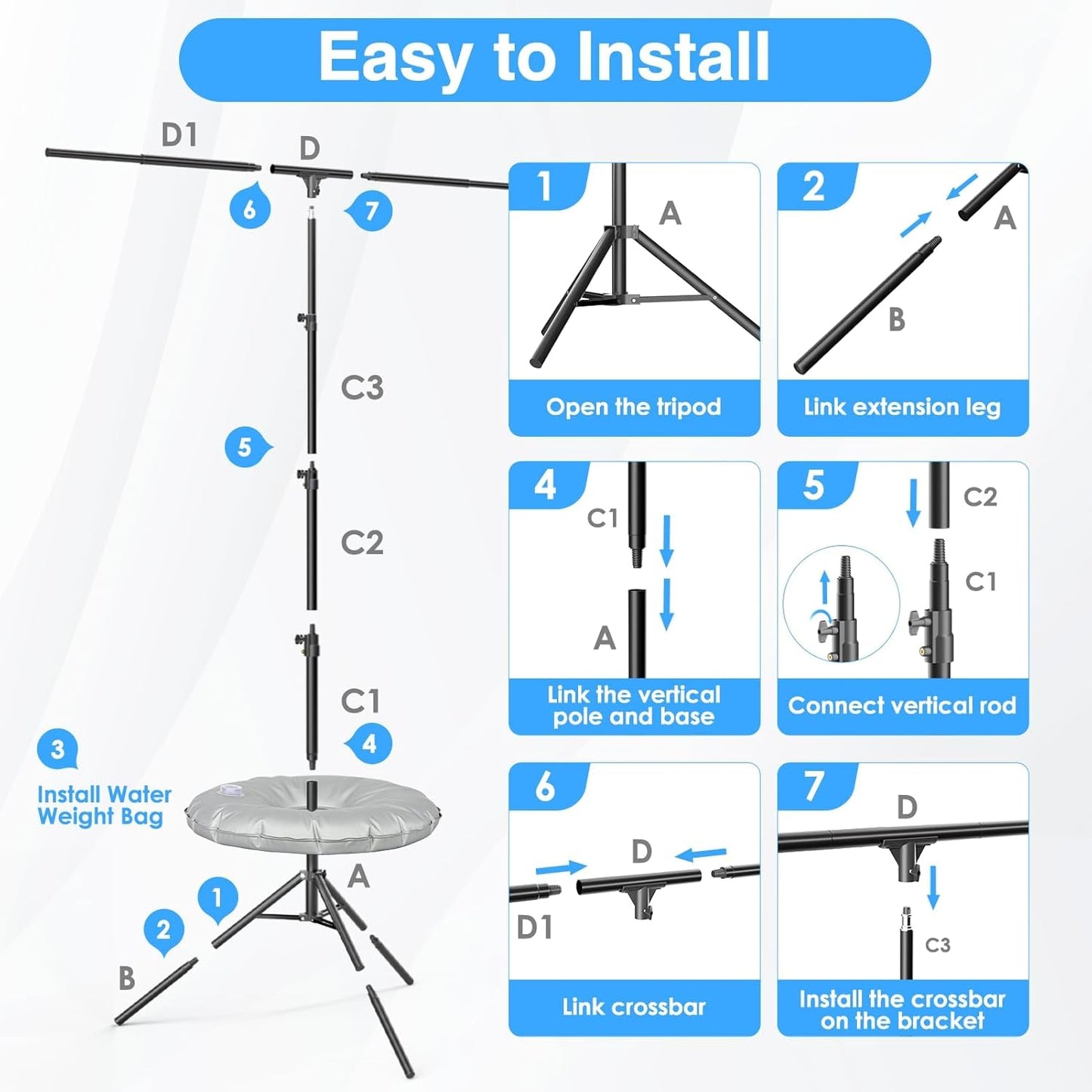 Easy to Install

D1
D
6
7
C3
5
C2
C1
4
3
Install Water Weight Bag
A
1
2
B

1
A
Open the tripod

2
A
B
Link extension leg

4
C1
A
Link the vertical pole and base

5
C2
C1
Connect vertical rod

6
D
D1
Link crossbar

7
D
C3
Install the crossbar on the bracket