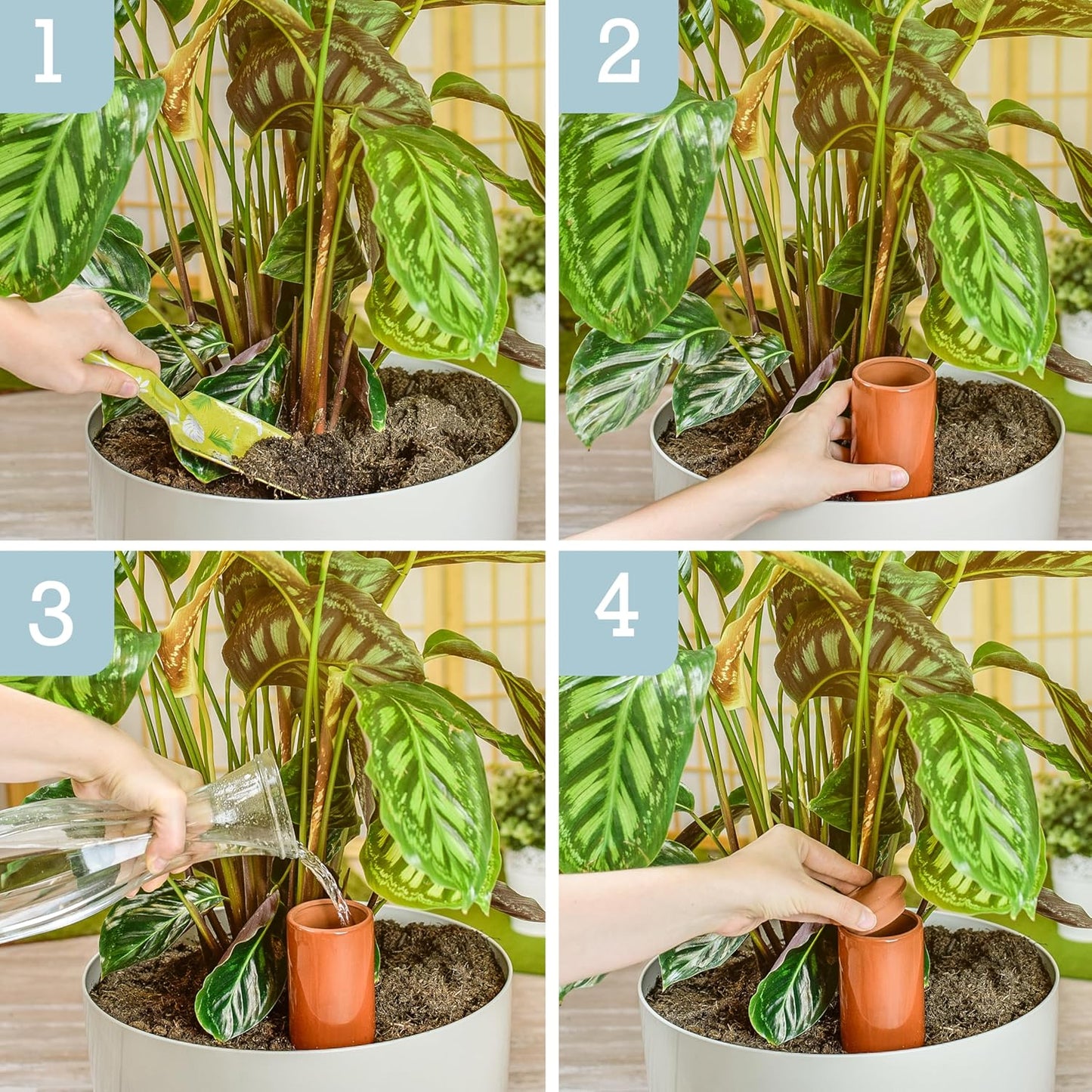 1

2

3

4