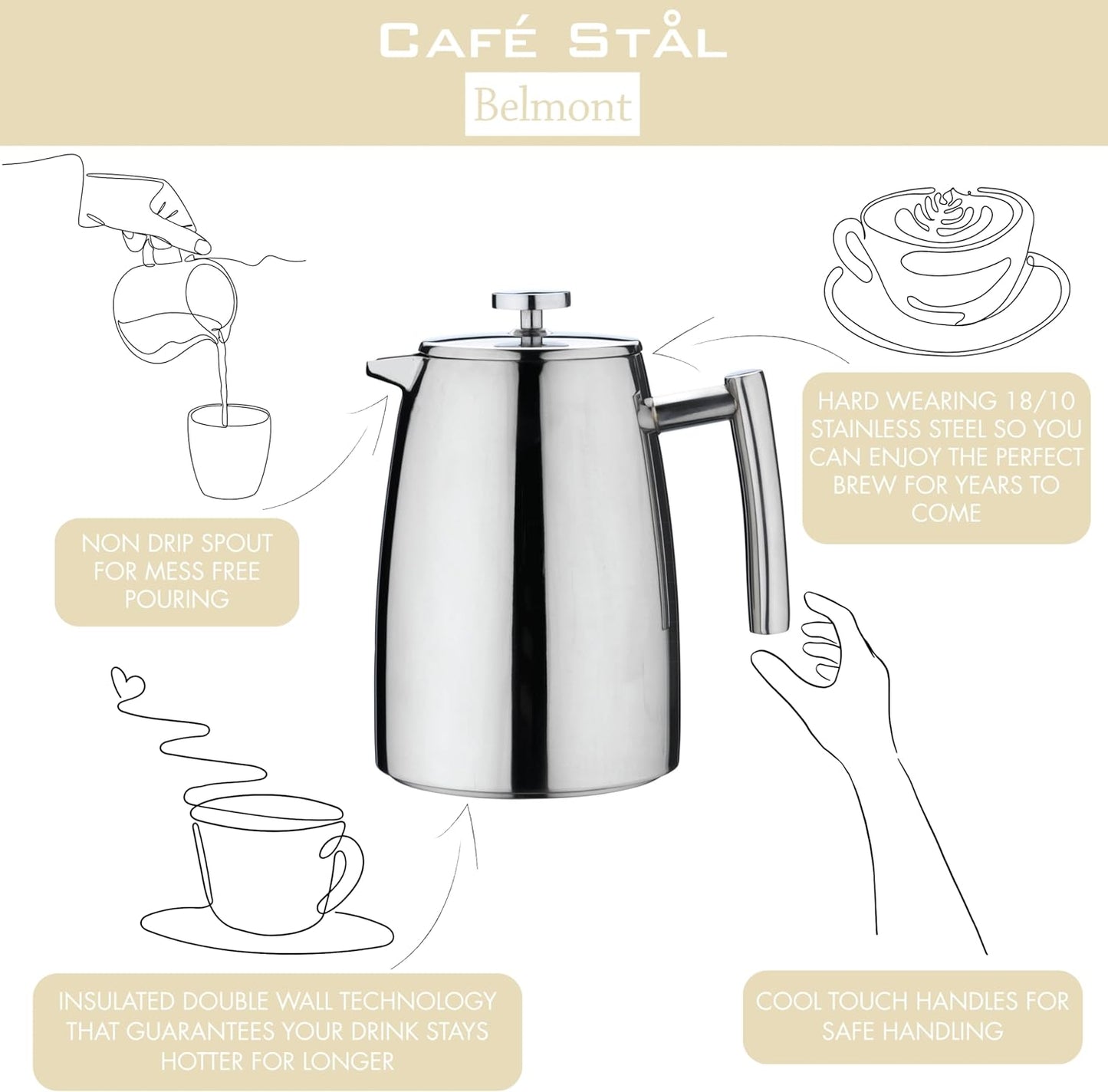 CAFÉ STÅL

Belmont

HARD WEARING 18/10 STAINLESS STEEL SO YOU CAN ENJOY THE PERFECT BREW FOR YEARS TO COME

NON DRIP SPOUT FOR MESS FREE POURING

INSULATED DOUBLE WALL TECHNOLOGY THAT GUARANTEES YOUR DRINK STAYS HOTTER FOR LONGER

COOL TOUCH HANDLES FOR SAFE HANDLING