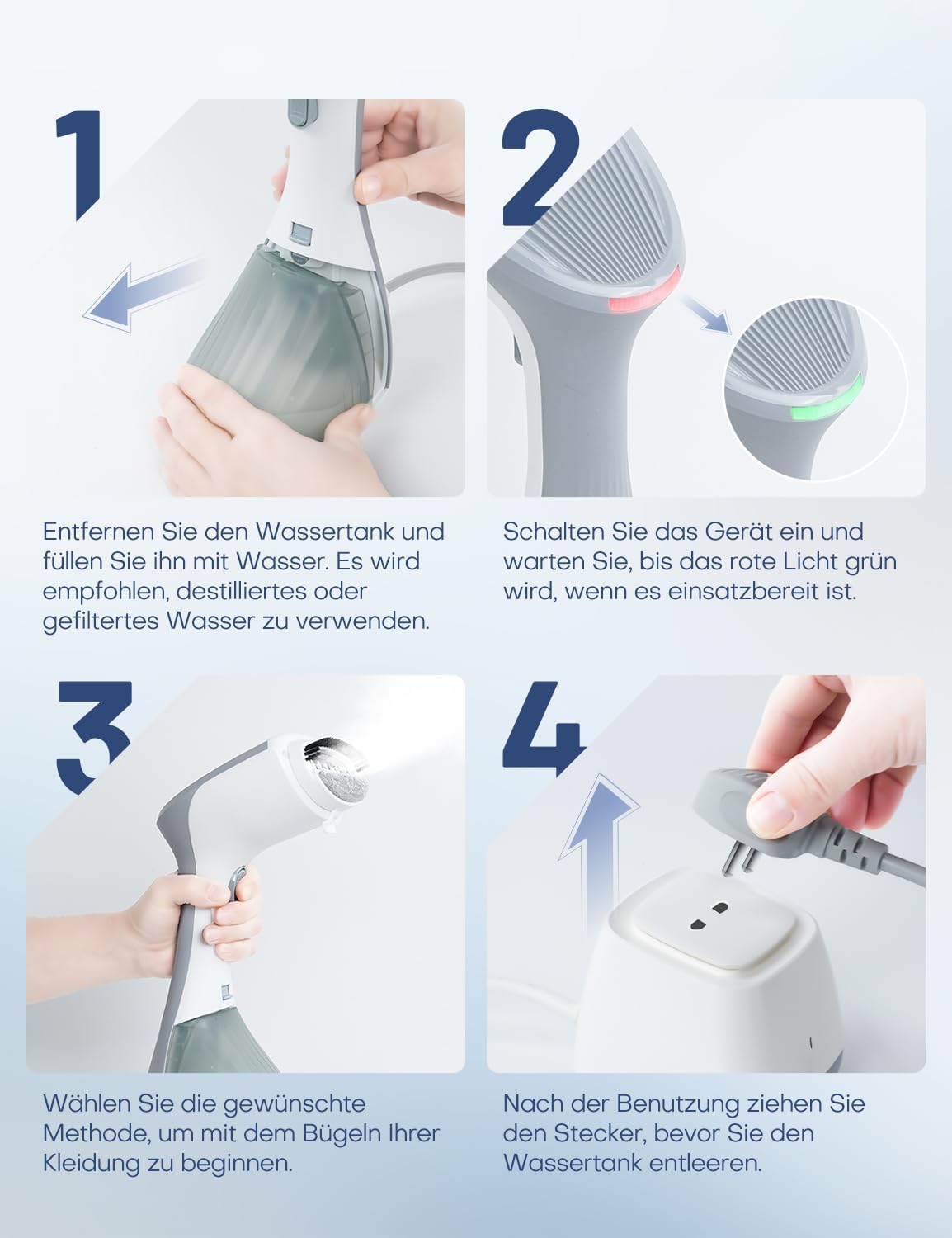 1

Entfernen Sie den Wassertank und füllen Sie ihn mit Wasser. Es wird empfohlen, destilliertes oder gefiltertes Wasser zu verwenden.

2

Schalten Sie das Gerät ein und warten Sie, bis das rote Licht grün wird, wenn es einsatzbereit ist.

3

Wählen Sie die gewünschte Methode, um mit dem Bügeln Ihrer Kleidung zu beginnen.

4

Nach der Benutzung ziehen Sie den Stecker, bevor Sie den Wassertank entleeren.