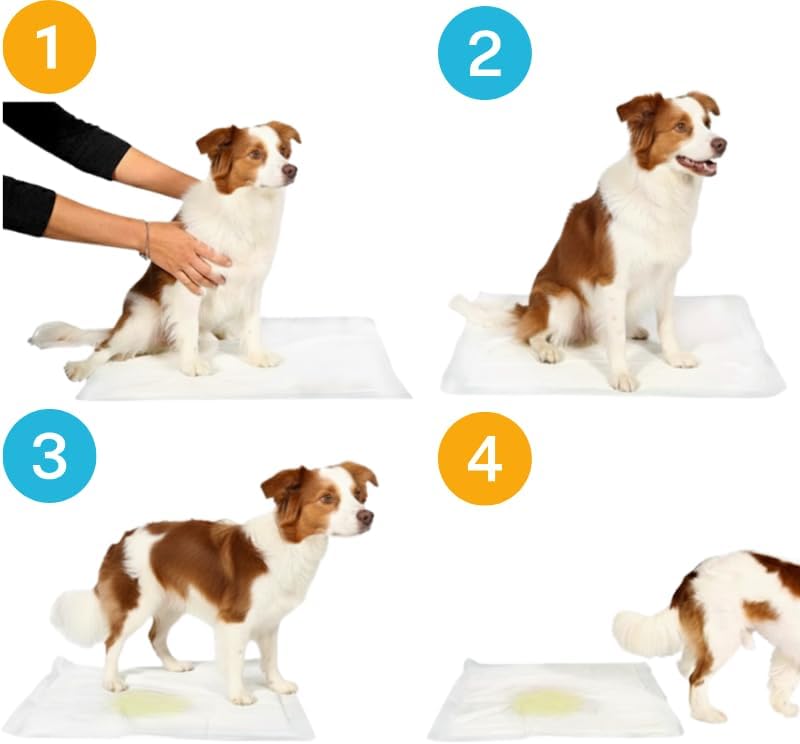 1

2

3

4