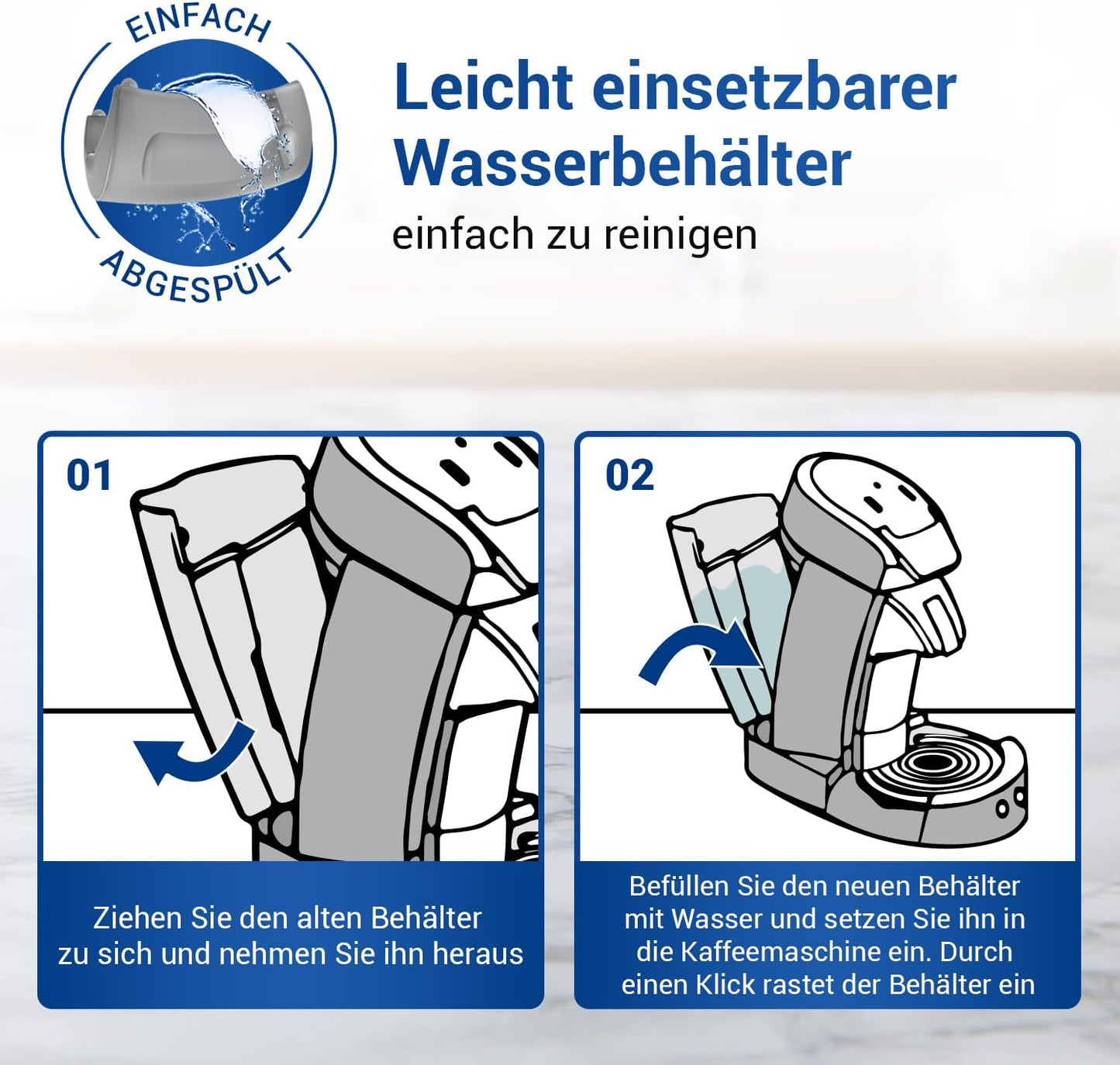 EINFACH
ABGESPÜLT

Leicht einsetzbarer Wasserbehälter
einfach zu reinigen

01
Ziehen Sie den alten Behälter zu sich und nehmen Sie ihn heraus

02
Befüllen Sie den neuen Behälter mit Wasser und setzen Sie ihn in die Kaffeemaschine ein. Durch einen Klick rastet der Behälter ein