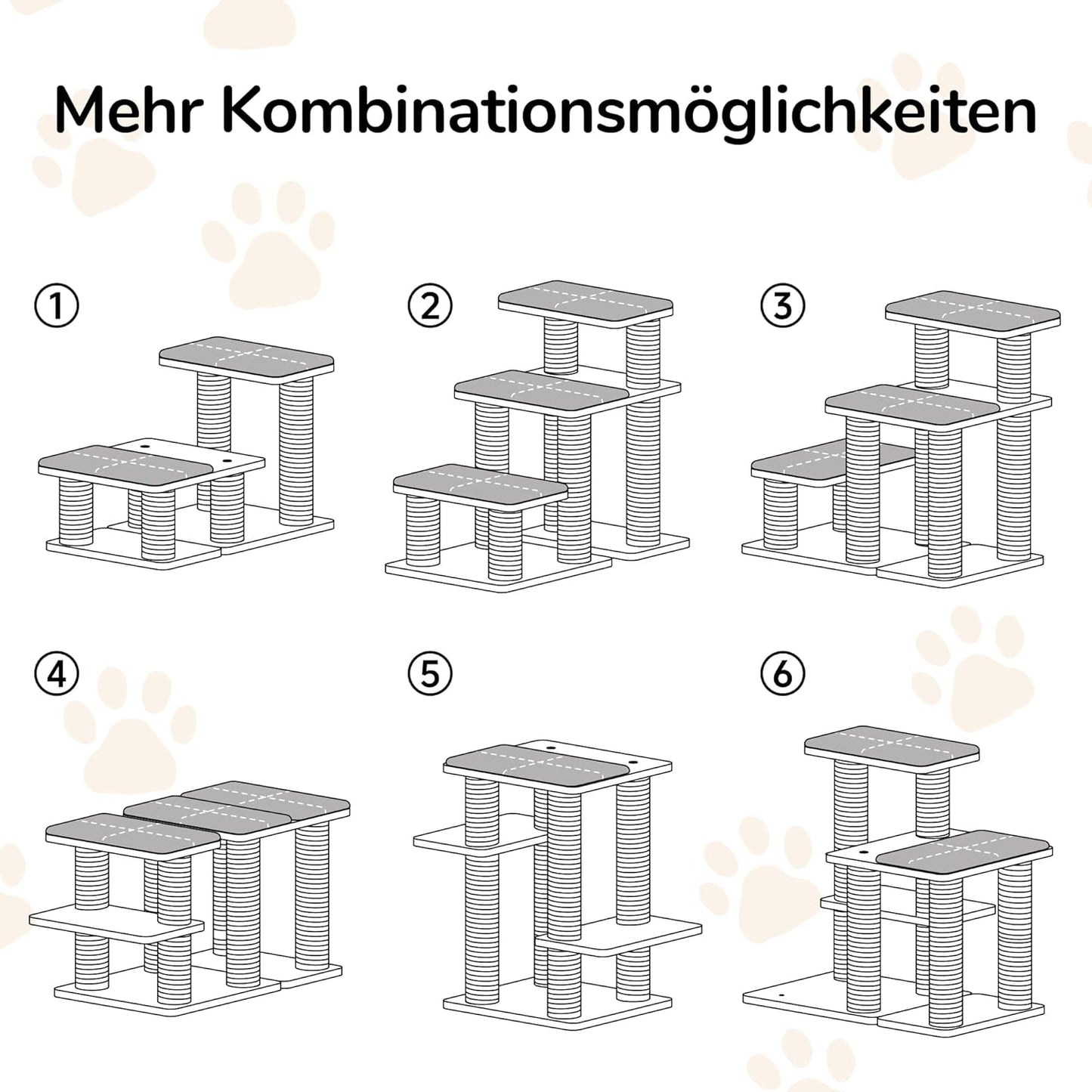 Mehr Kombinationsmöglichkeiten

①

②

③

④

⑤

⑥