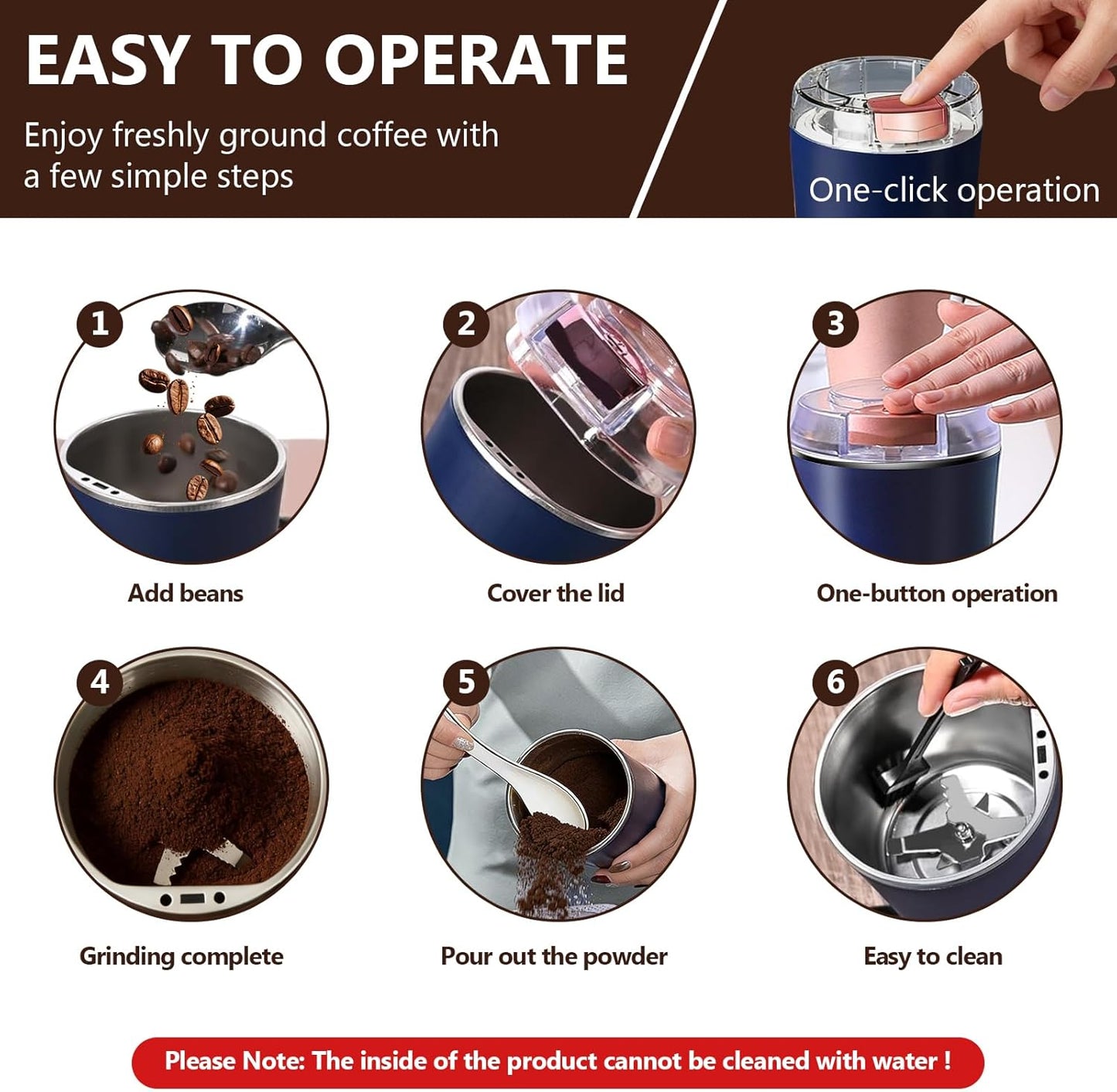 EASY TO OPERATE

Enjoy freshly ground coffee with a few simple steps

One-click operation

1

Add beans

2

Cover the lid

3

One-button operation

4

Grinding complete

5

Pour out the powder

6

Easy to clean

Please Note: The inside of the product cannot be cleaned with water !