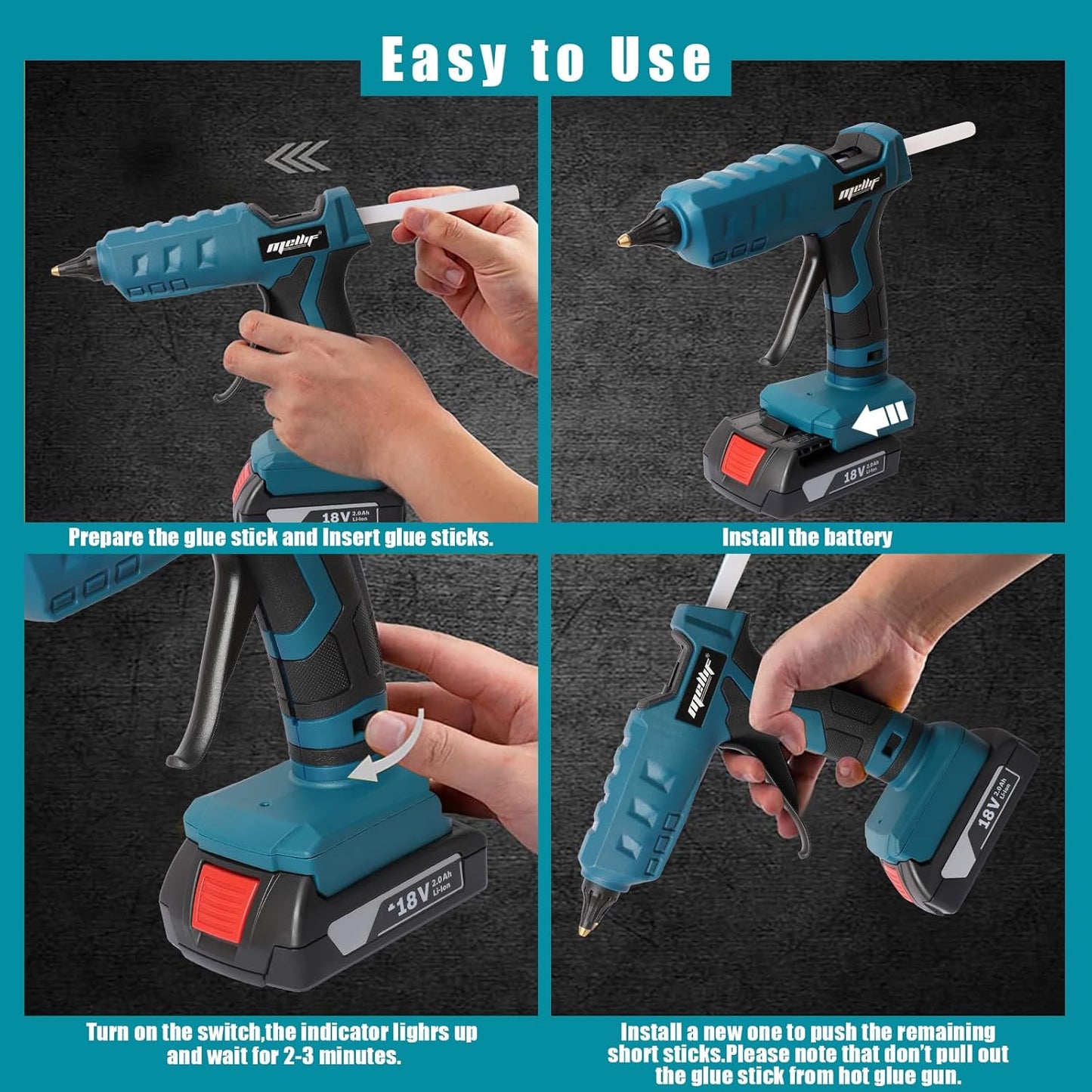 Easy to Use

mellif

18V 2.0Ah Li-ion

Prepare the glue stick and Insert glue sticks.

mellif

18V 2.0Ah Li-ion

Install the battery

18V 2.0Ah Li-ion

Turn on the switch,the indicator lighrs up and wait for 2-3 minutes.

mellif

18V 2.0Ah Li-ion

Install a new one to push the remaining short sticks.Please note that don't pull out the glue stick from hot glue gun.