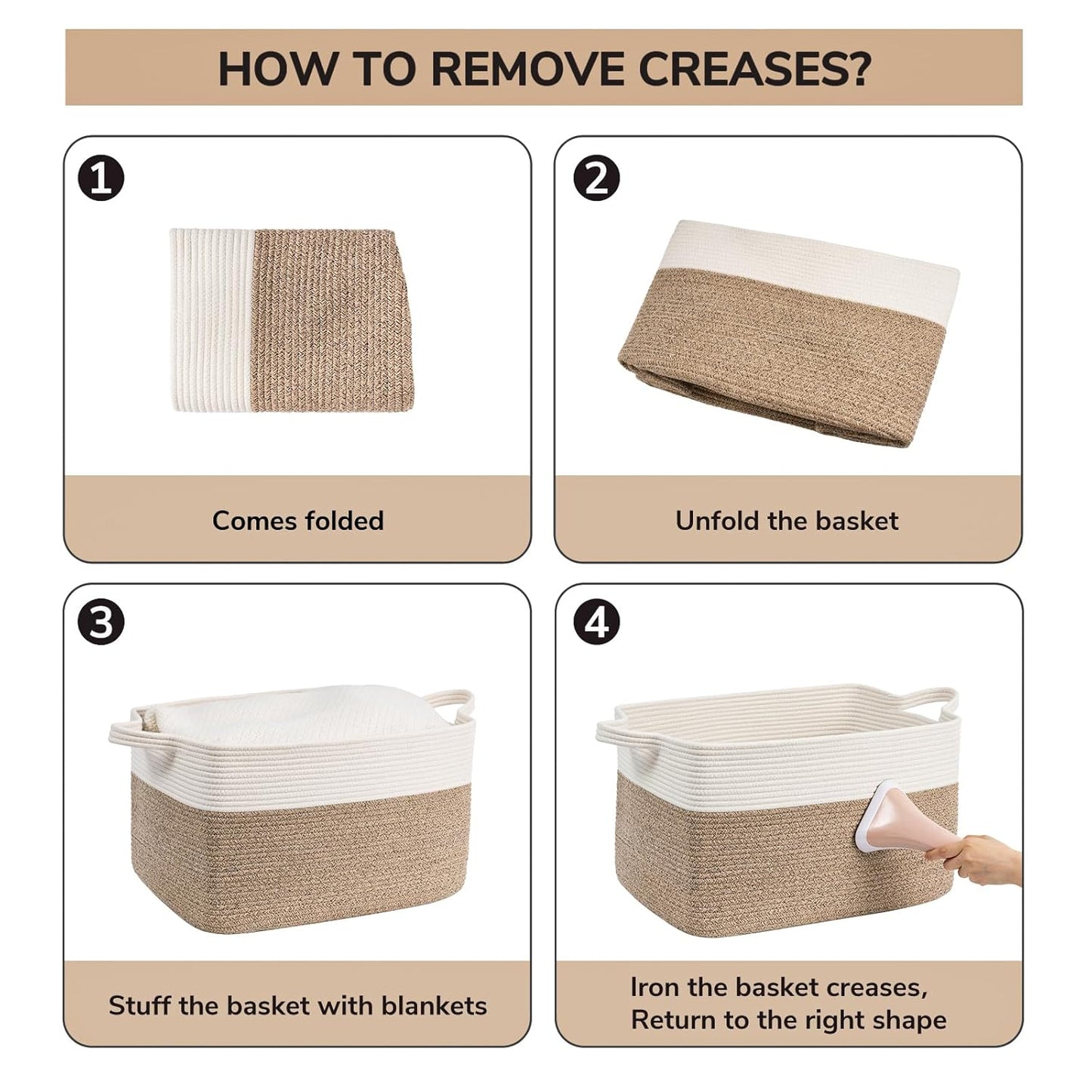 HOW TO REMOVE CREASES?

1
Comes folded

2
Unfold the basket

3
Stuff the basket with blankets

4
Iron the basket creases, Return to the right shape