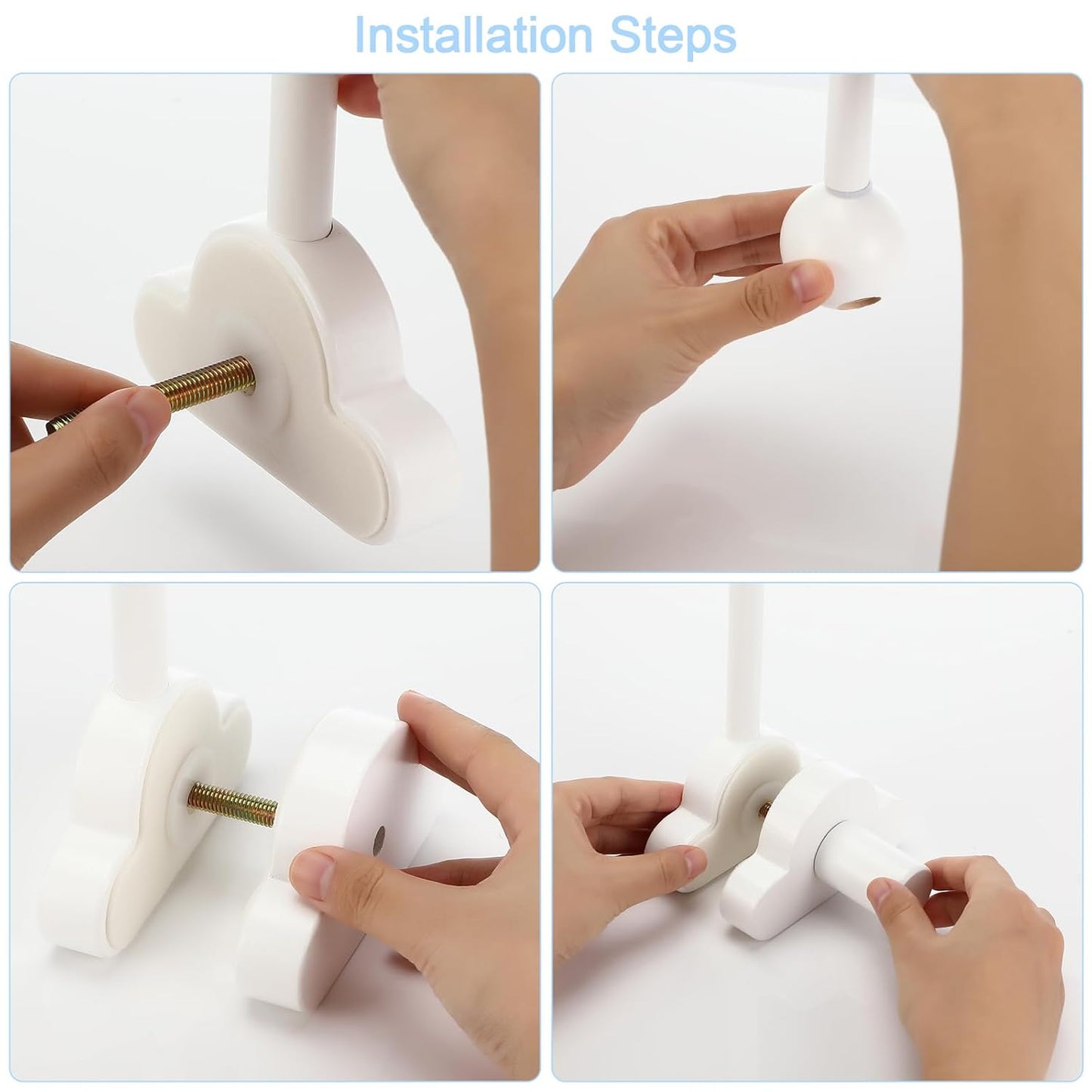 Installation Steps