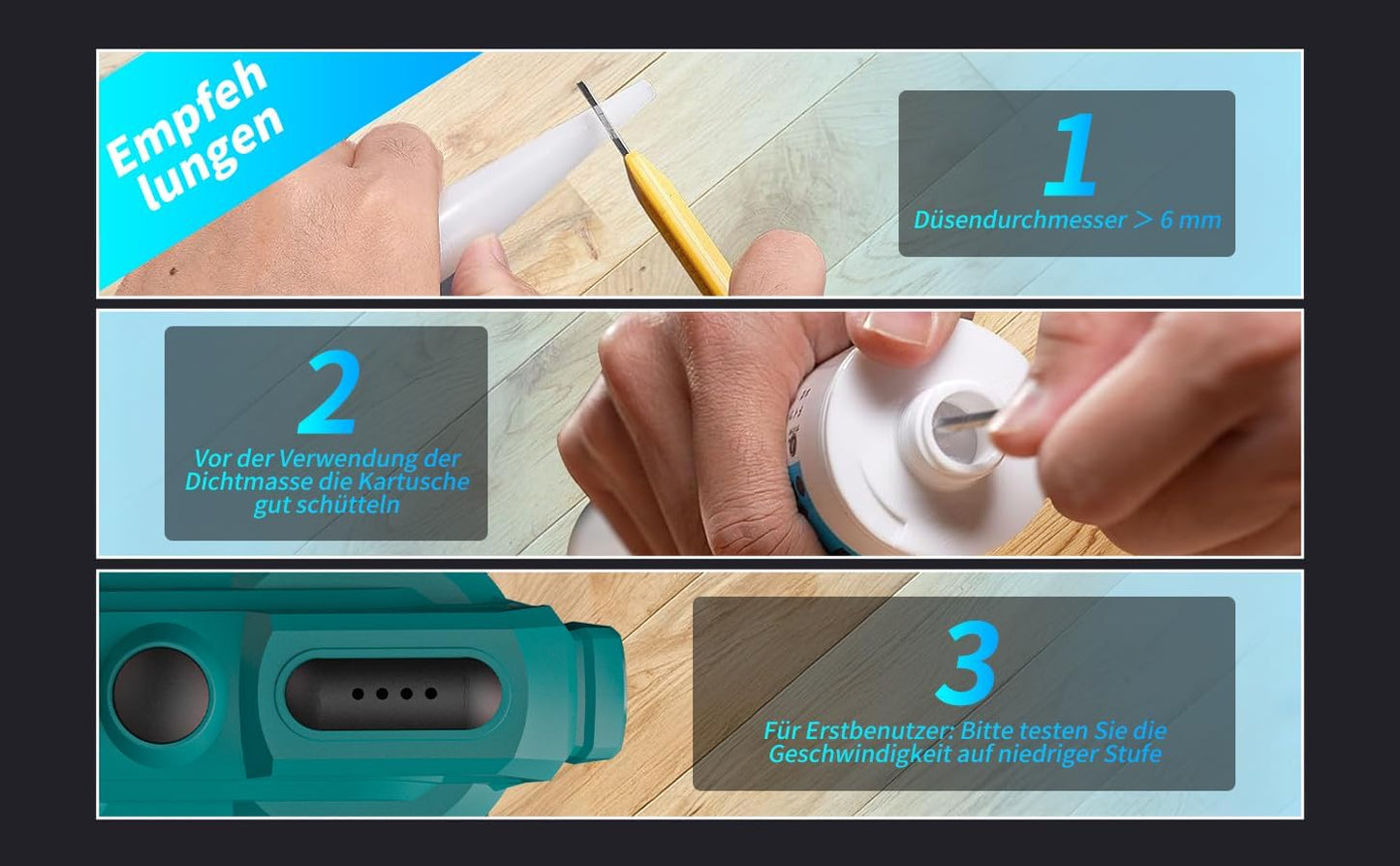 Empfeh lungen

1
Düsendurchmesser > 6 mm

2
Vor der Verwendung der Dichtmasse die Kartusche gut schütteln

3
Für Erstbenutzer: Bitte testen Sie die Geschwindigkeit auf niedriger Stufe