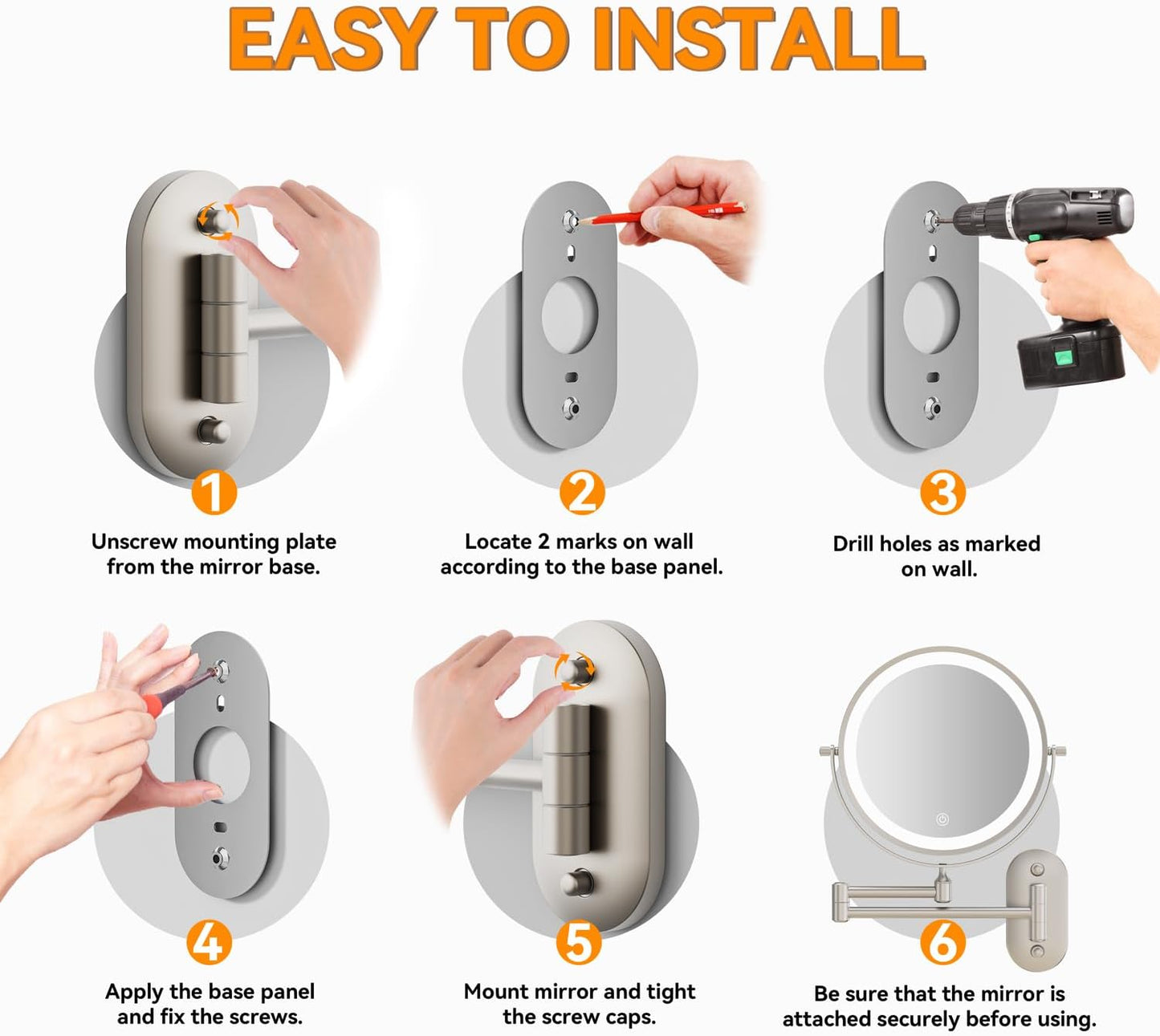 EASY TO INSTALL

1
Unscrew mounting plate from the mirror base.

2
Locate 2 marks on wall according to the base panel.

3
Drill holes as marked on wall.

4
Apply the base panel and fix the screws.

5
Mount mirror and tight the screw caps.

6
Be sure that the mirror is attached securely before using.